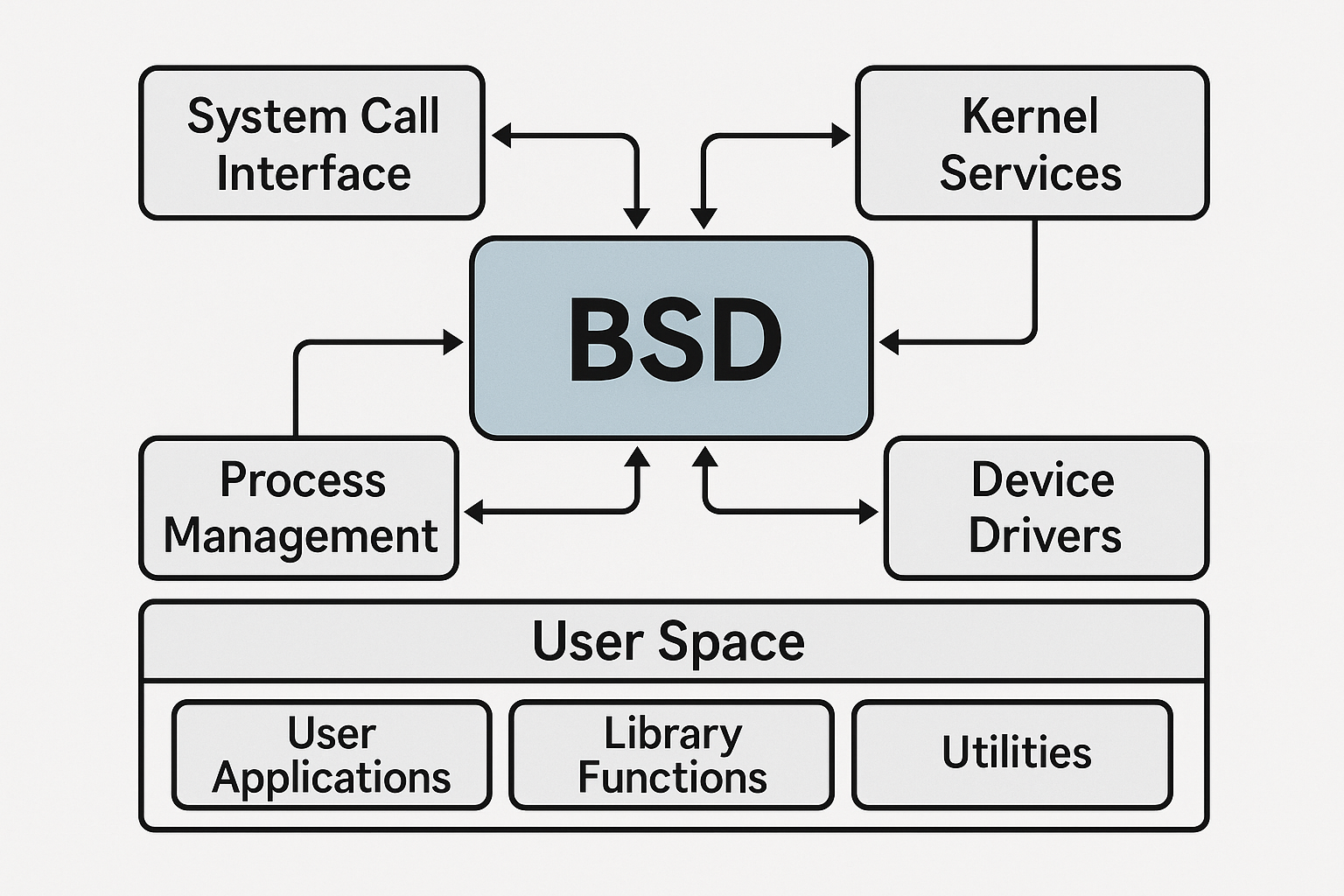 System Call Interface

Kernel Services

BSD

Process Management

Device Drivers

User Space

User Applications

Library Functions

Utilities